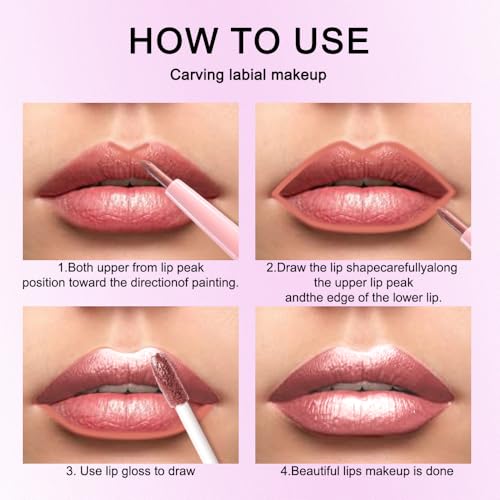 HOW TO USE

Carving labial makeup

1.Both upper from lip peak position toward the directionof painting.

2.Draw the lip shapecarefullyalong the upper lip peak andthe edge of the lower lip.

3. Use lip gloss to draw

4.Beautiful lips makeup is done